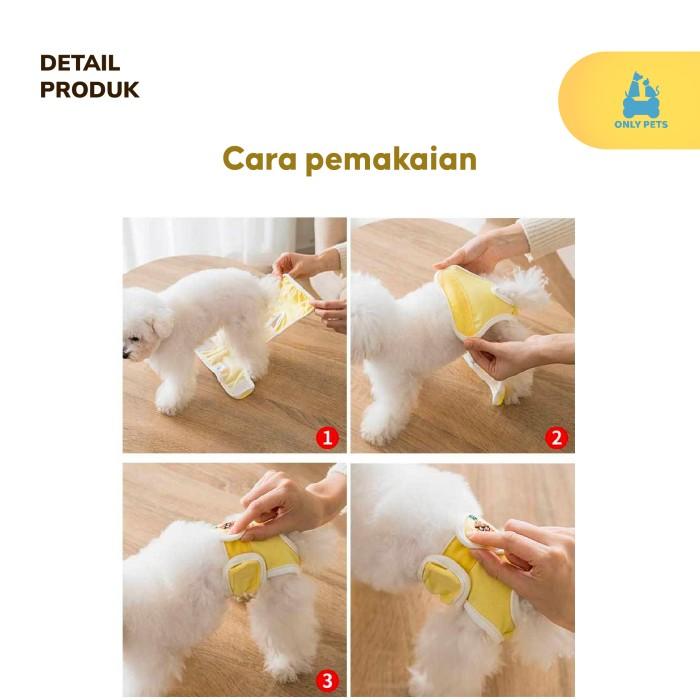 DETAIL
PRODUK

ONLY PETS

Cara pemakaian

1

2

3