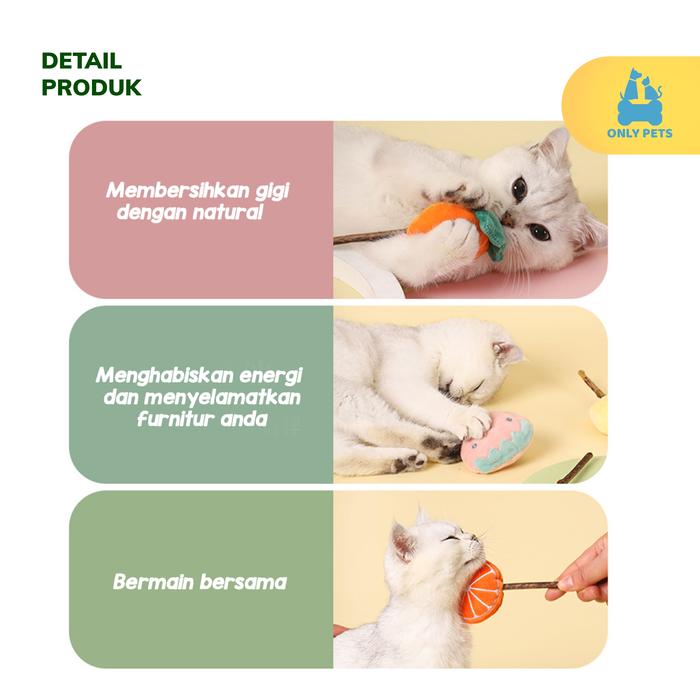 DETAIL PRODUK

ONLY PETS

Membersihkan gigi dengan natural

Menghabiskan energi dan menyelamatkan furnitur anda

Bermain bersama