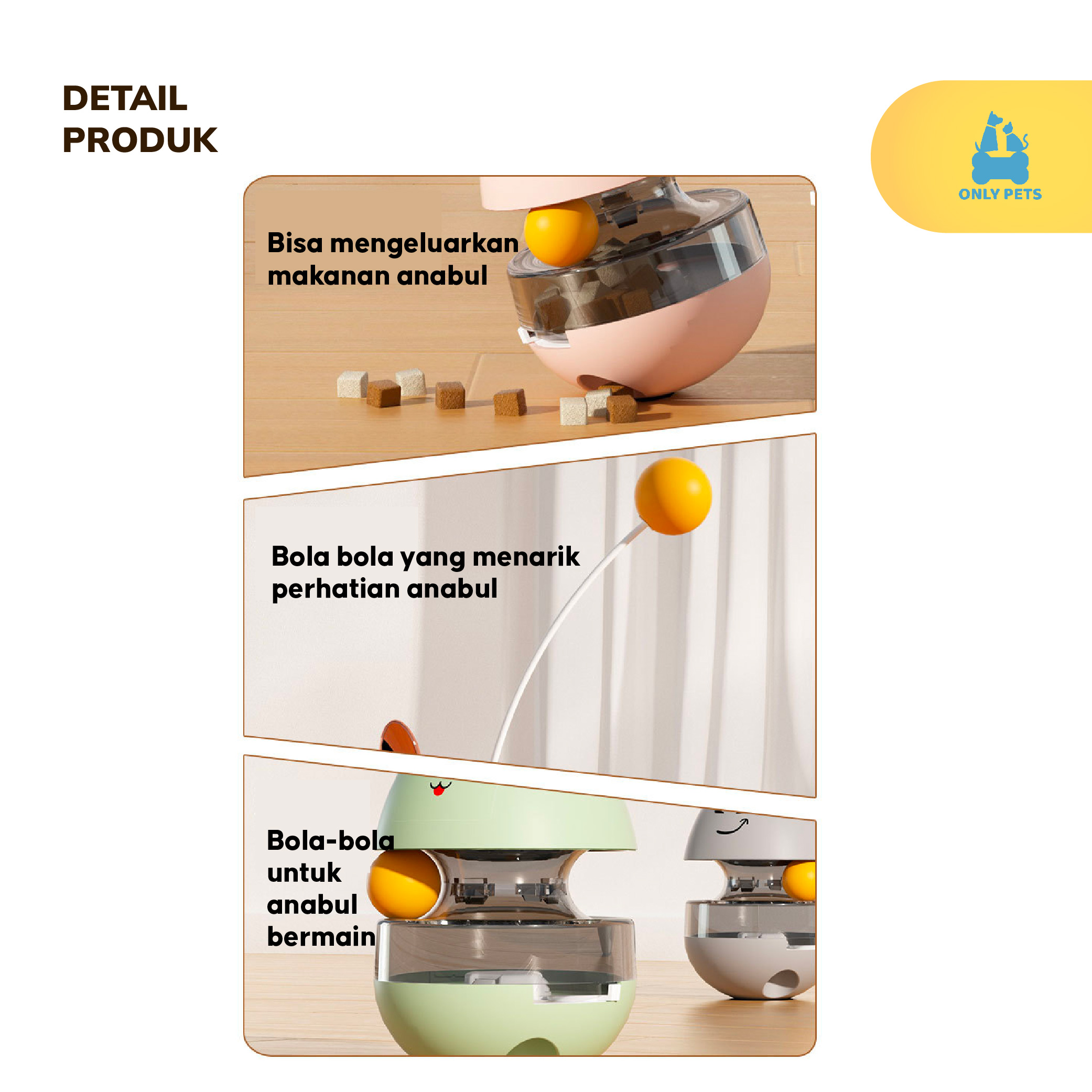 DETAIL PRODUK

ONLY PETS

Bisa mengeluarkan makanan anabul

Bola bola yang menarik perhatian anabul

Bola-bola untuk anabul bermain