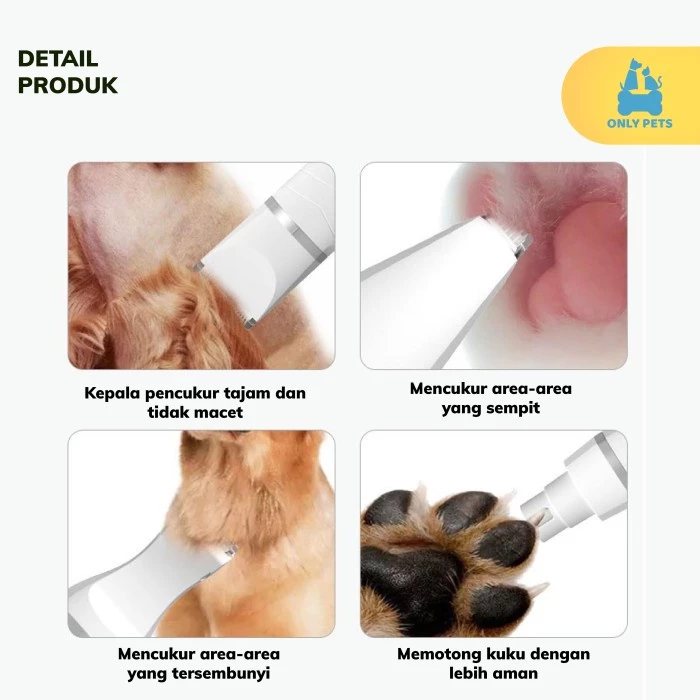 DETAIL
PRODUK

ONLY PETS

Kepala pencukur tajam dan tidak macet

Mencukur area-area yang sempit

Mencukur area-area yang tersembunyi

Memotong kuku dengan lebih aman